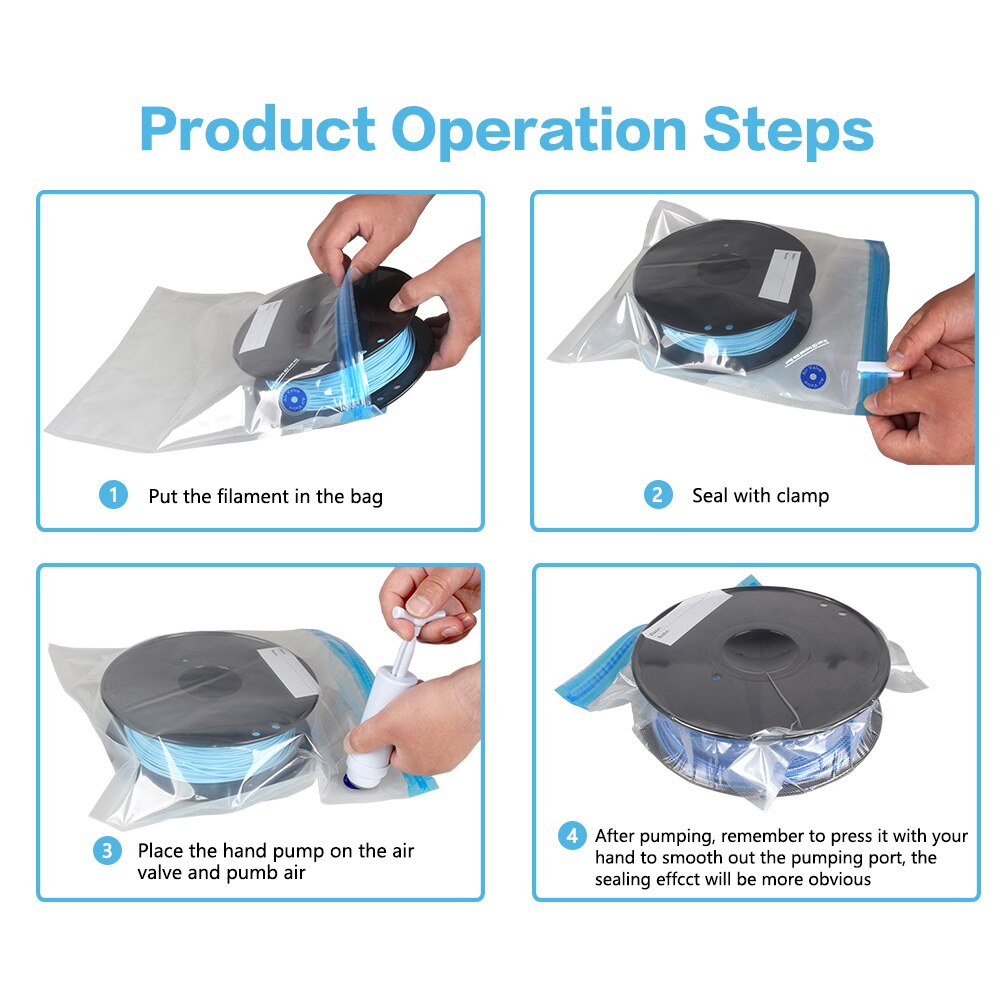 Product Operation Steps

1 Put the filament in the bag

2 Seal with clamp

3 Place the hand pump on the air valve and pumb air

4 After pumping, remember to press it with your hand to smooth out the pumping port, the sealing effcct will be more obvious