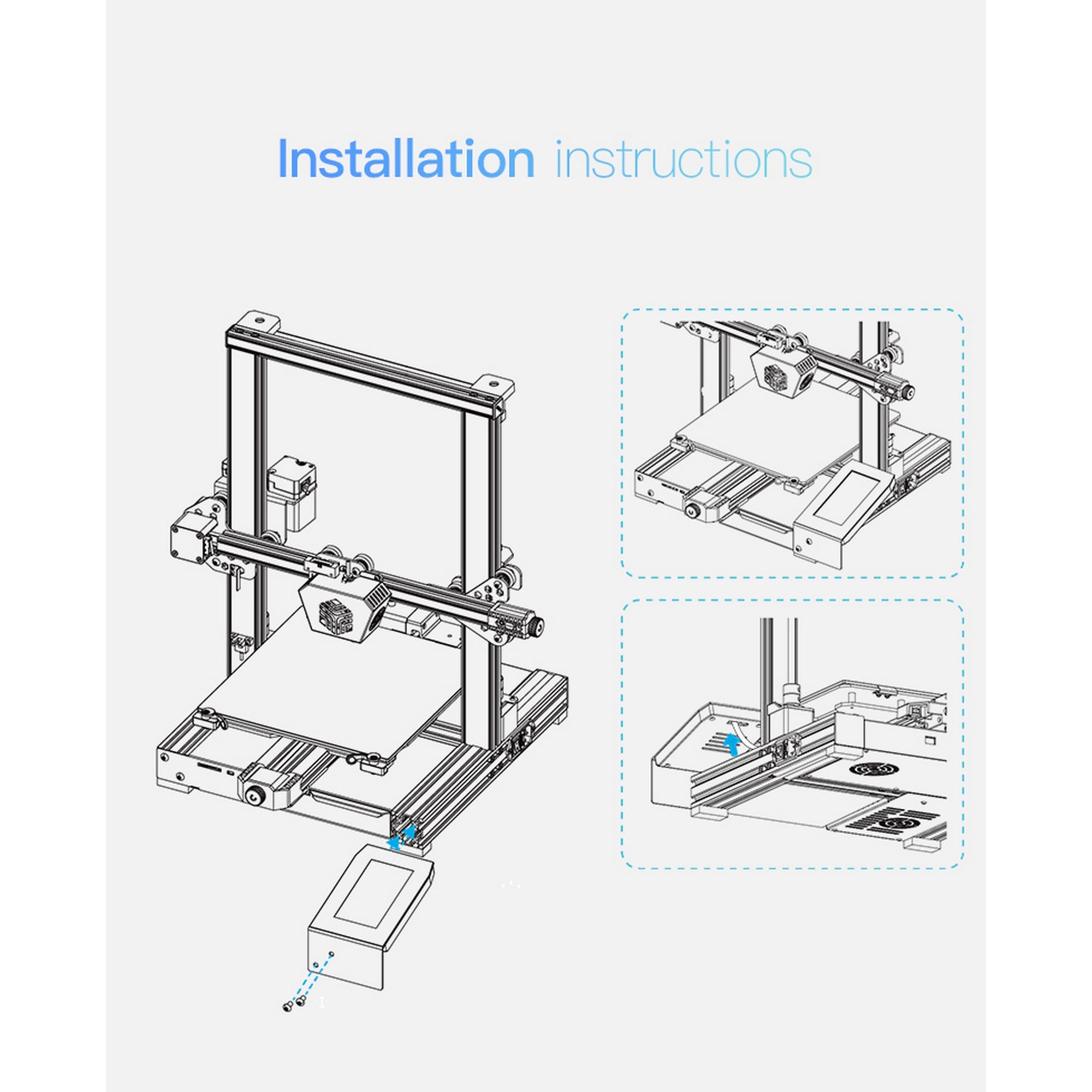 Installation instructions