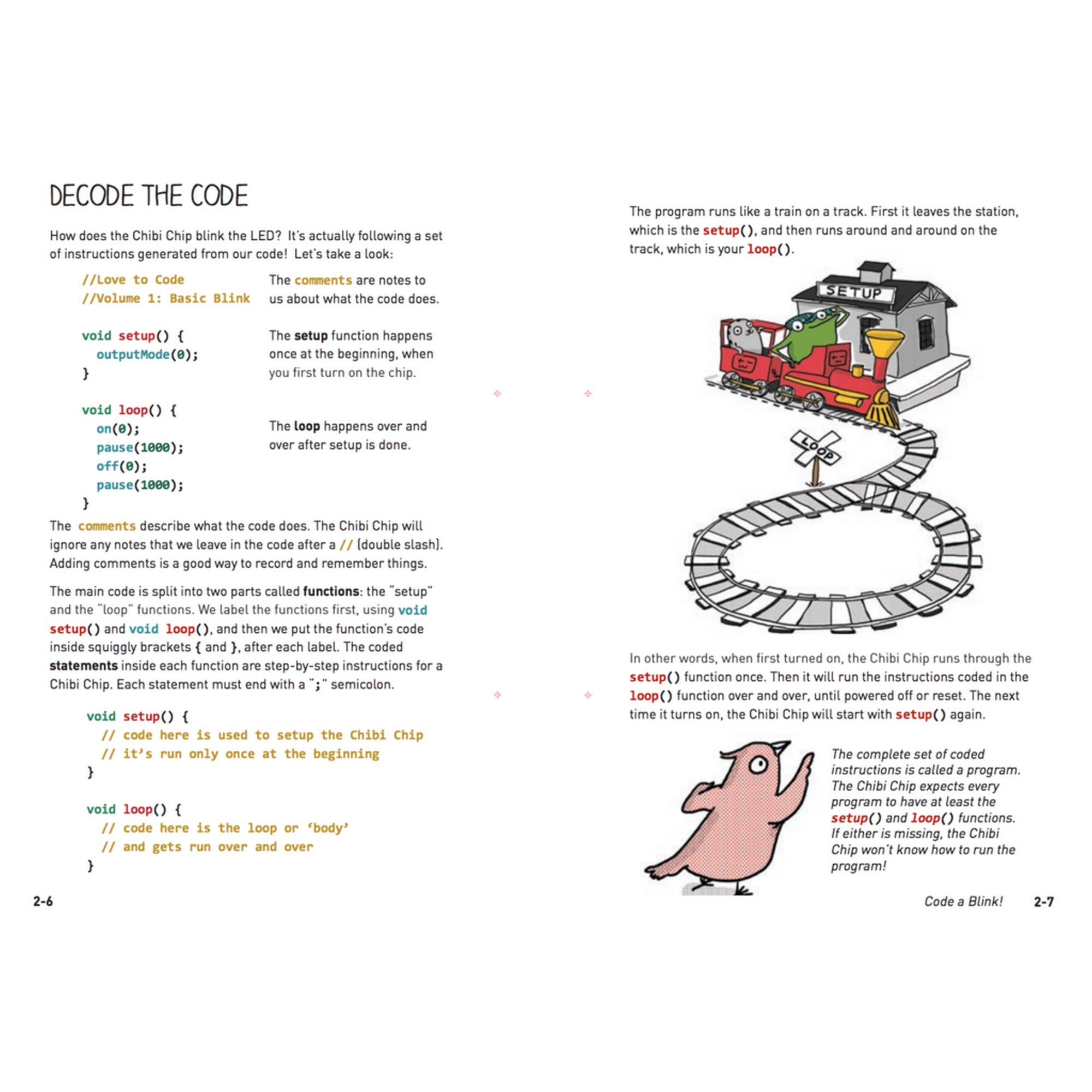 DECODE THE CODE

How does the Chibi Chip blink the LED? It's actually following a set of instructions generated from our code! Let's take a look:

//Love to Code
//Volume 1: Basic Blink

The comments are notes to us about what the code does.

void setup() {
  outputMode(0);
}

The setup function happens once at the beginning, when you first turn on the chip.

void loop() {
  on(0);
  pause(1000);
  off(0);
  pause(1000);
}

The loop happens over and over after setup is done.

The comments describe what the code does. The Chibi Chip will ignore any notes that we leave in the code after a // (double slash). Adding comments is a good way to record and remember things.

The main code is split into two parts called functions: the "setup" and the "loop" functions. We label the functions first, using void setup() and void loop(), and then we put the function's code inside squiggly brackets { and }, after each label. The coded statements inside each function are step-by-step instructions for a Chibi Chip. Each statement must end with a ";" semicolon.

void setup() {
  // code here is used to setup the Chibi Chip
  // it's run only once at the beginning
}

void loop() {
  // code here is the loop or 'body'
  // and gets run over and over
}

2-6

The program runs like a train on a track. First it leaves the station, which is the setup(), and then runs around and around on the track, which is your loop().

SETUP

LOOP

In other words, when first turned on, the Chibi Chip runs through the setup() function once. Then it will run the instructions coded in the loop() function over and over, until powered off or reset. The next time it turns on, the Chibi Chip will start with setup() again.

The complete set of coded instructions is called a program. The Chibi Chip expects every program to have at least the setup() and loop() functions. If either is missing, the Chibi Chip won't know how to run the program!

Code a Blink! 2-7