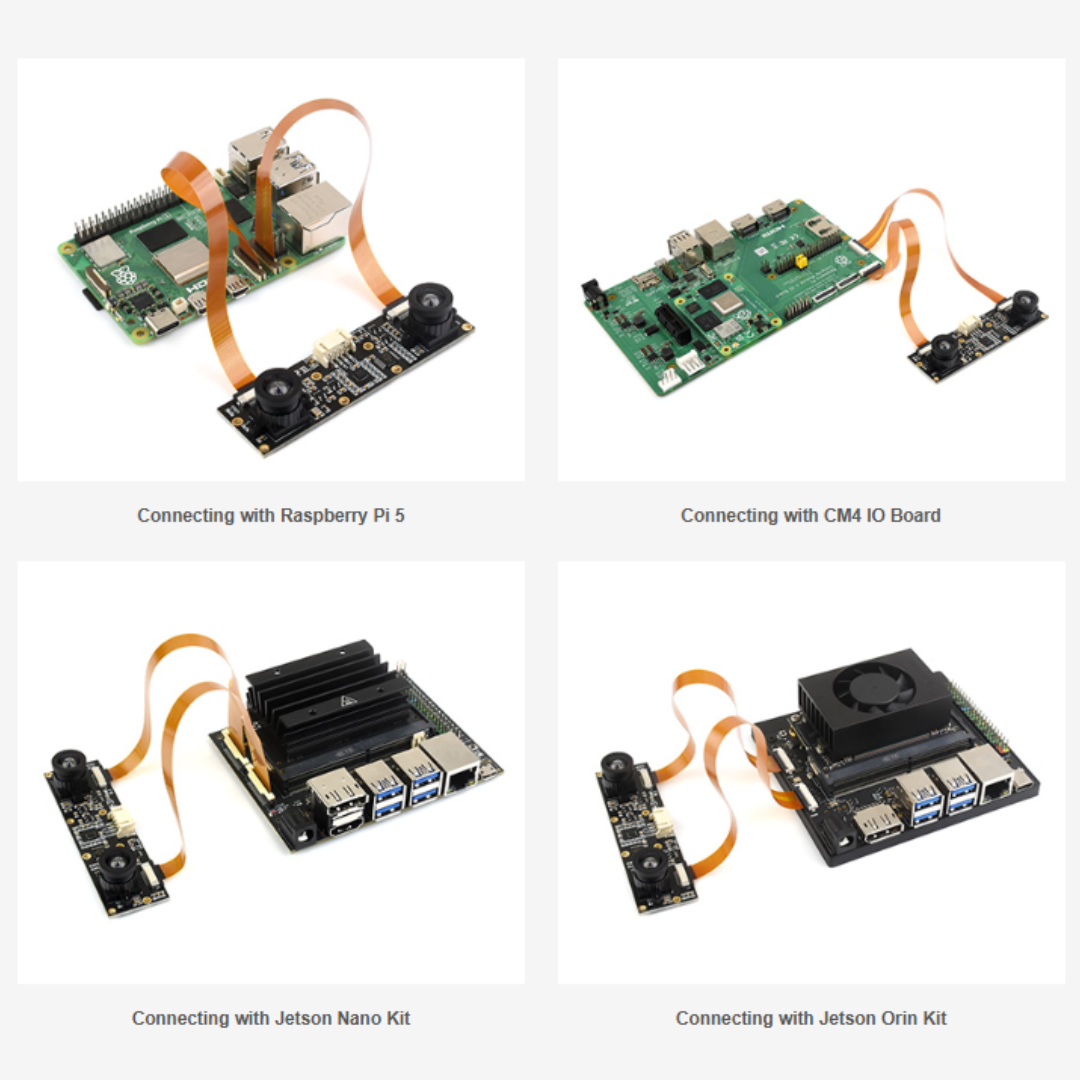 Connecting with Raspberry Pi 5

Connecting with CM4 IO Board

Connecting with Jetson Nano Kit

Connecting with Jetson Orin Kit