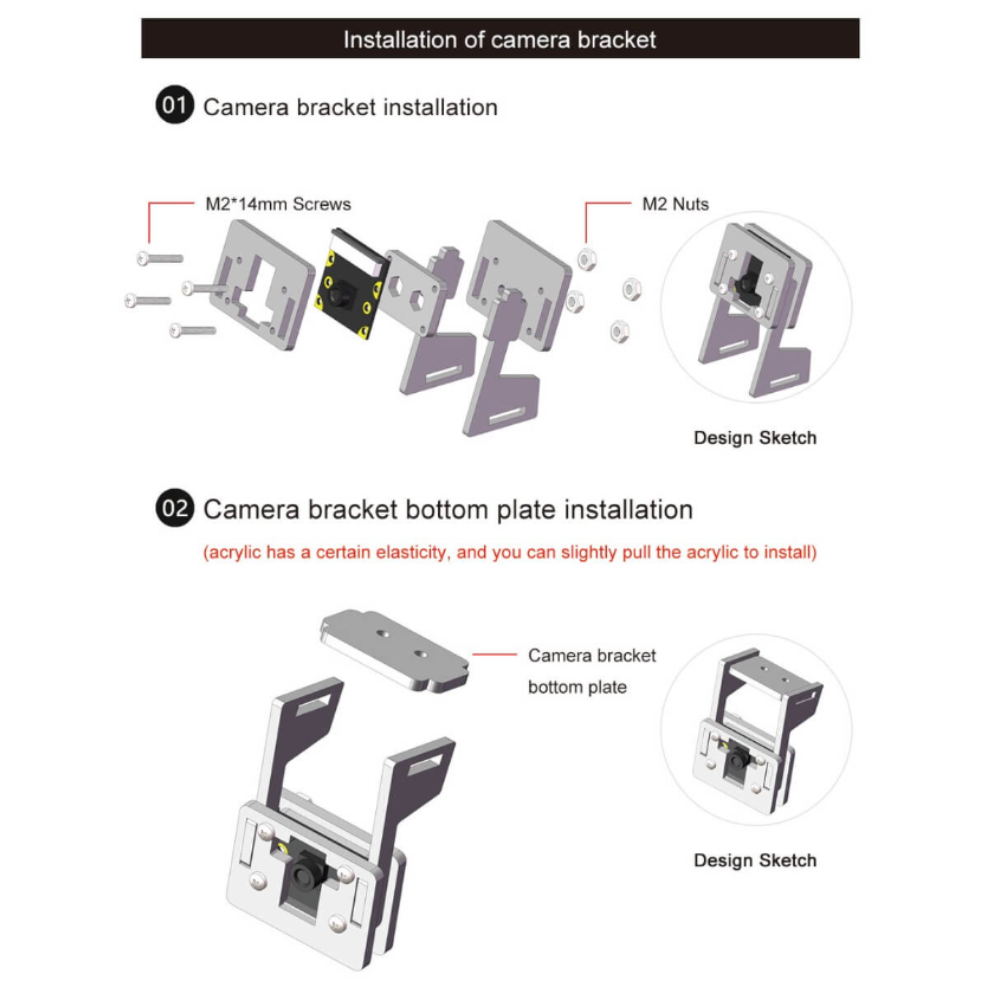 Installation of camera bracket

01 Camera bracket installation

M2*14mm Screws

M2 Nuts

Design Sketch

02 Camera bracket bottom plate installation

(acrylic has a certain elasticity, and you can slightly pull the acrylic to install)

Camera bracket bottom plate

Design Sketch