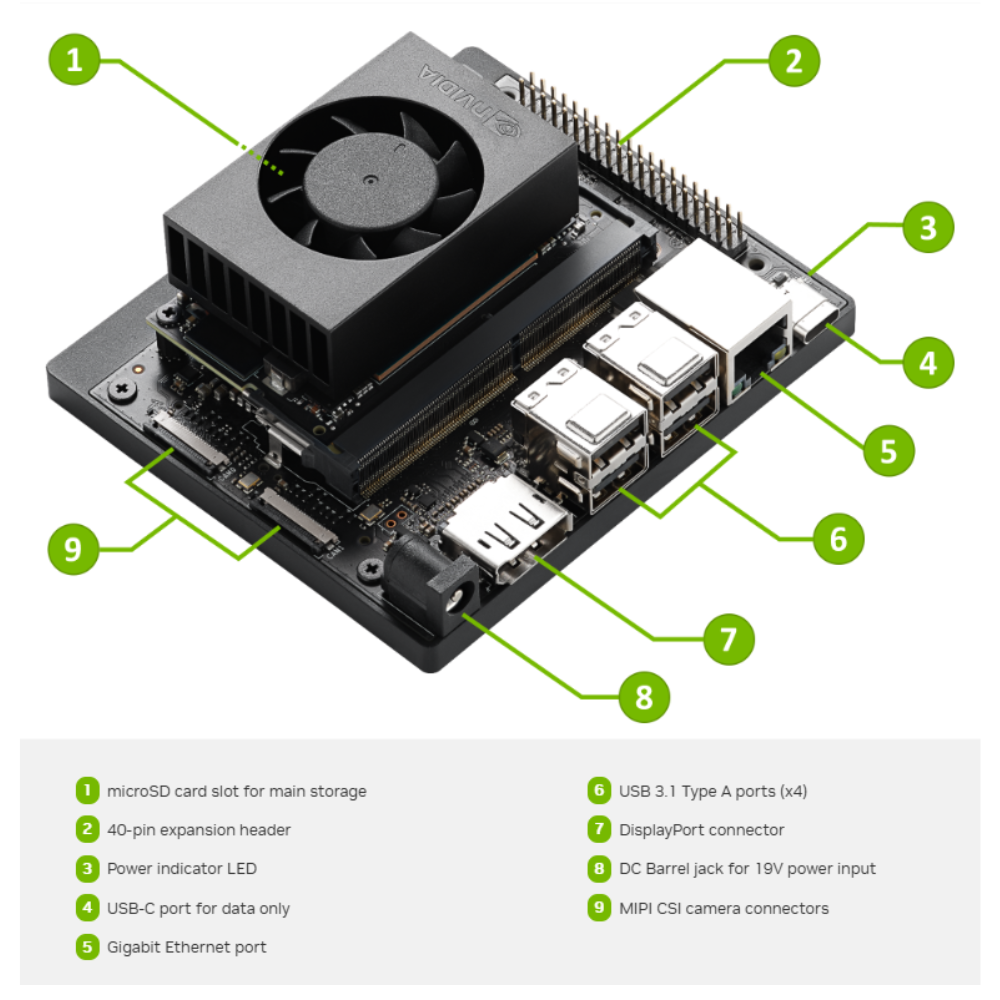 1
2
3
4
5
6
7
8
9
NVIDIA

1 microSD card slot for main storage
2 40-pin expansion header
3 Power indicator LED
4 USB-C port for data only
5 Gigabit Ethernet port

6 USB 3.1 Type A ports (x4)
7 DisplayPort connector
8 DC Barrel jack for 19V power input
9 MIPI CSI camera connectors